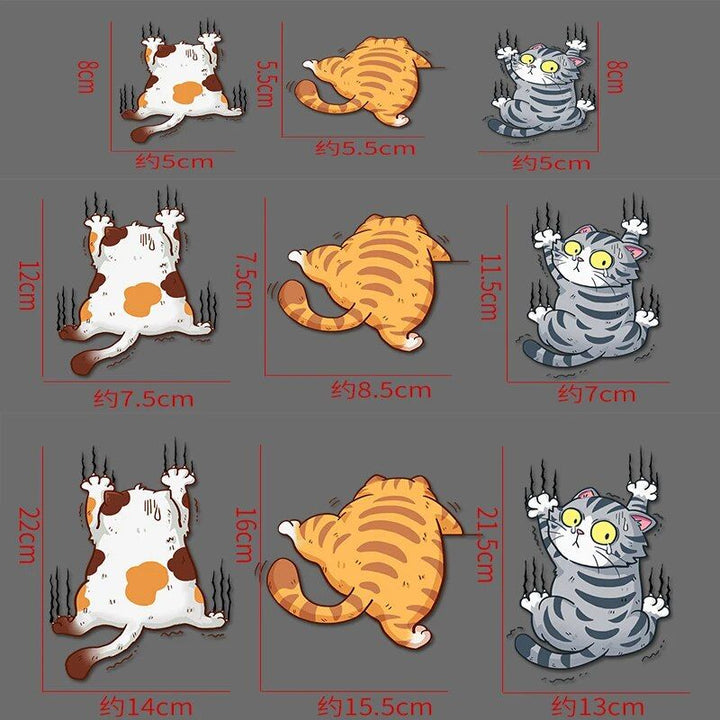 8cm
约5cm
5.5cm
约5.5cm
8cm
约5cm
12cm
约7.5cm
7.5cm
约8.5cm
11.5cm
约7cm
22cm
约14cm
16cm
约15.5cm
21.5cm
约13cm