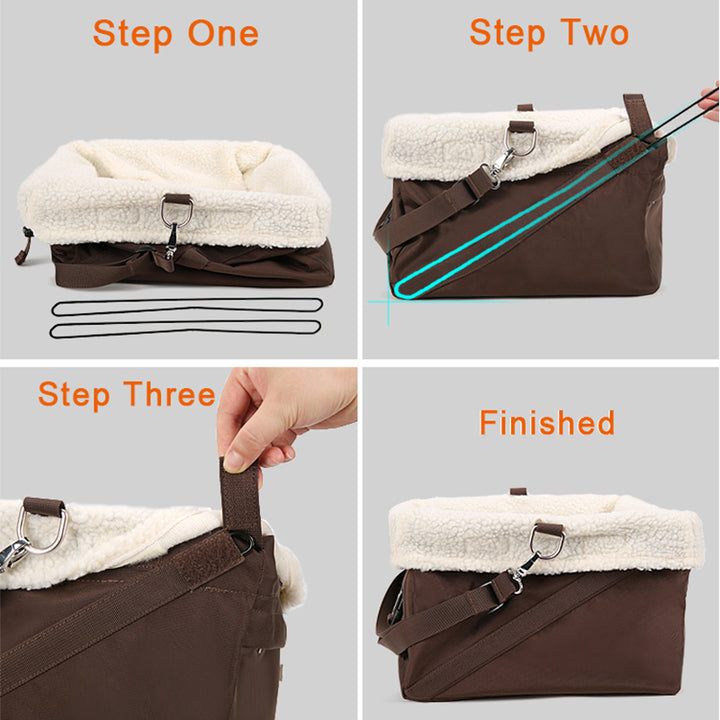 Step One

Step Two

Step Three

Finished