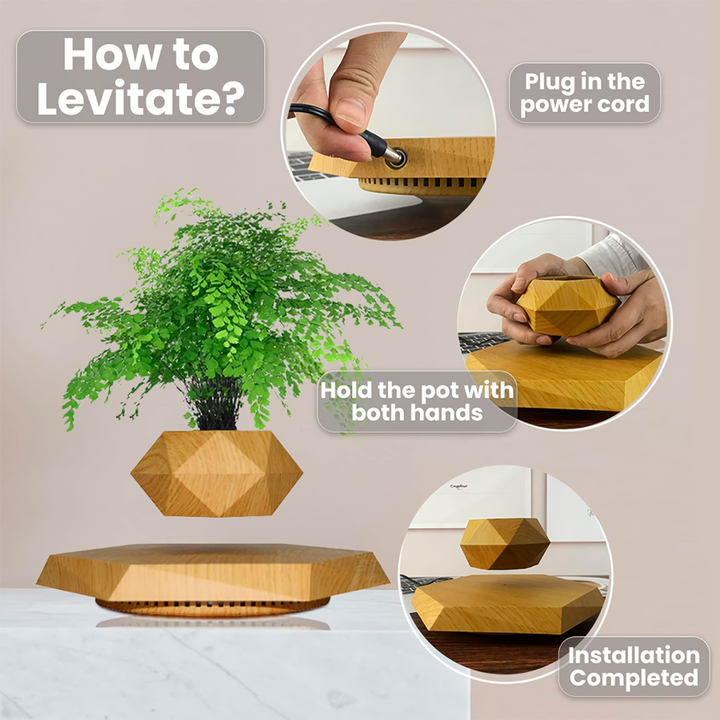 How to Levitate?

Plug in the power cord

Hold the pot with both hands

Installation Completed