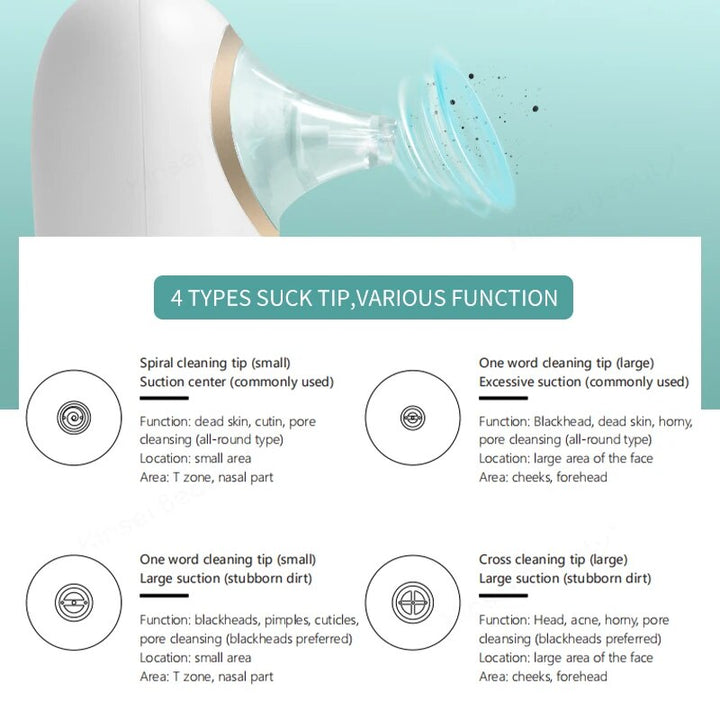 4 TYPES SUCK TIP,VARIOUS FUNCTION

Spiral cleaning tip (small)
Suction center (commonly used)

Function: dead skin, cutin, pore cleansing (all-round type)
Location: small area
Area: T zone, nasal part

One word cleaning tip (large)
Excessive suction (commonly used)

Function: Blackhead, dead skin, horny, pore cleansing (all-round type)
Location: large area of the face
Area: cheeks, forehead

One word cleaning tip (small)
Large suction (stubborn dirt)

Function: blackheads, pimples, cuticles, pore cleansing (blackheads preferred)
Location: small area
Area: T zone, nasal part

Cross cleaning tip (large)
Large suction (stubborn dirt)

Function: Head, acne, horny, pore cleansing (blackheads preferred)
Location: large area of the face
Area: cheeks, forehead