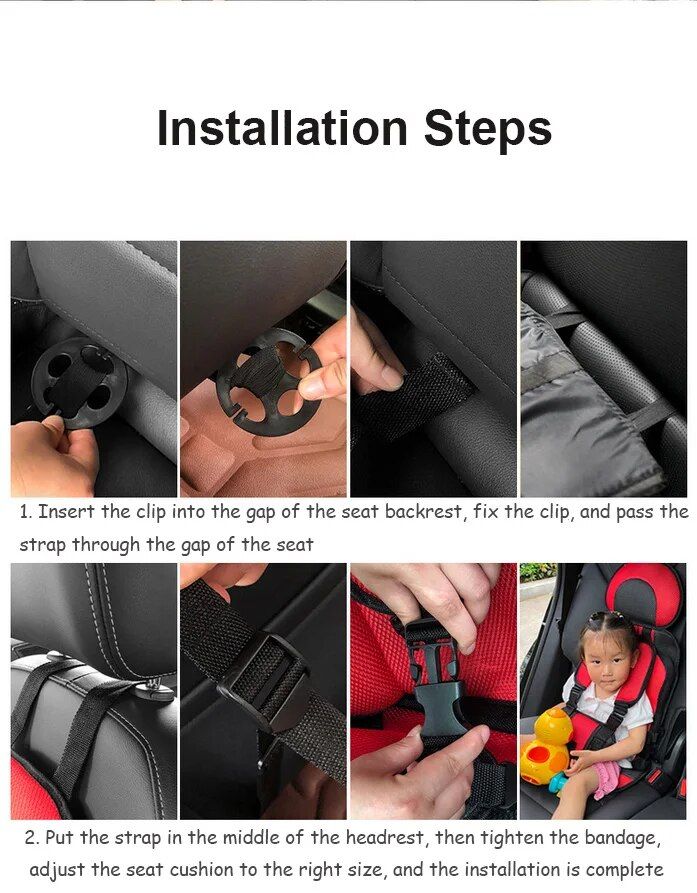 Installation Steps

1. Insert the clip into the gap of the seat backrest, fix the clip, and pass the strap through the gap of the seat

2. Put the strap in the middle of the headrest, then tighten the bandage, adjust the seat cushion to the right size, and the installation is complete