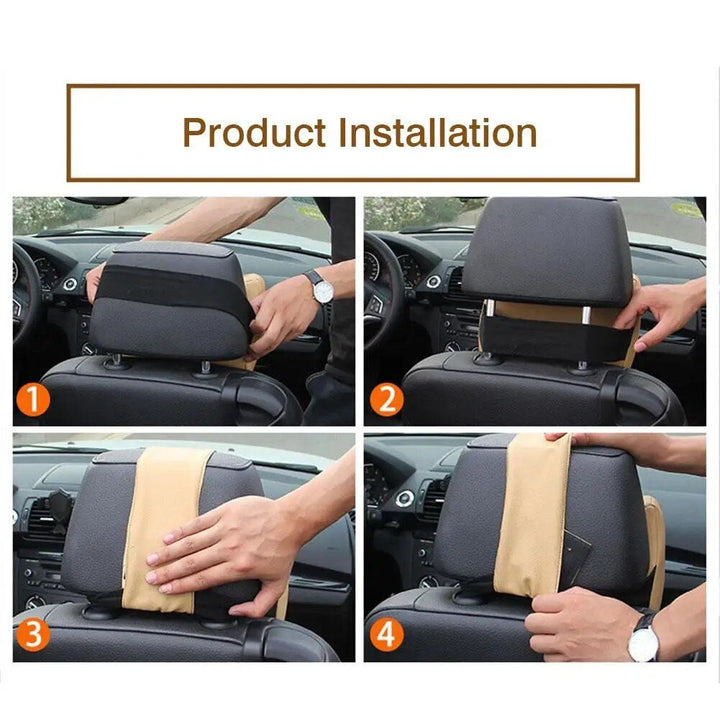 Product Installation

1

2

3

4