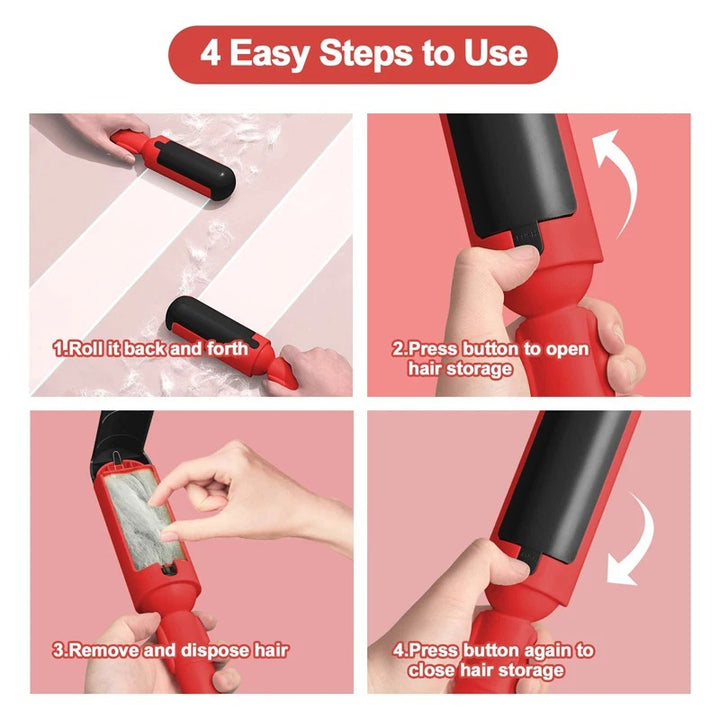 4 Easy Steps to Use

1.Roll it back and forth

2.Press button to open hair storage

3.Remove and dispose hair

4.Press button again to close hair storage