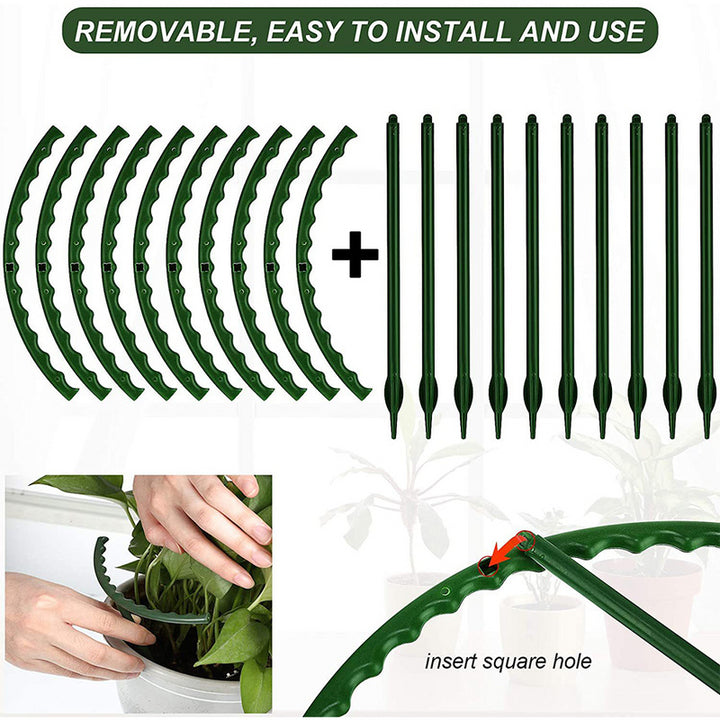 REMOVABLE, EASY TO INSTALL AND USE

+

insert square hole