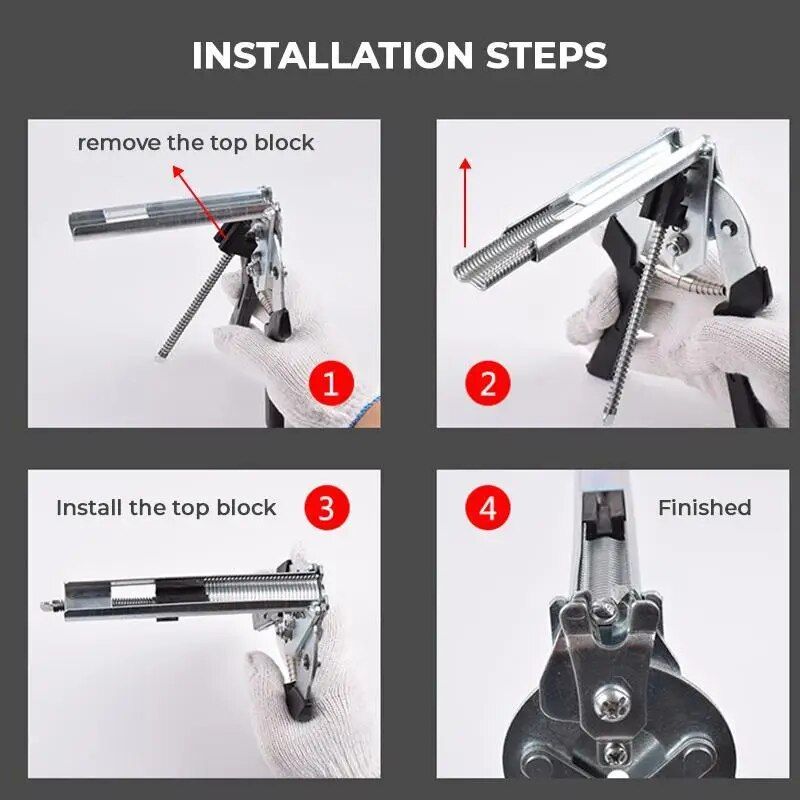 INSTALLATION STEPS

remove the top block

1

2

Install the top block

3

4

Finished