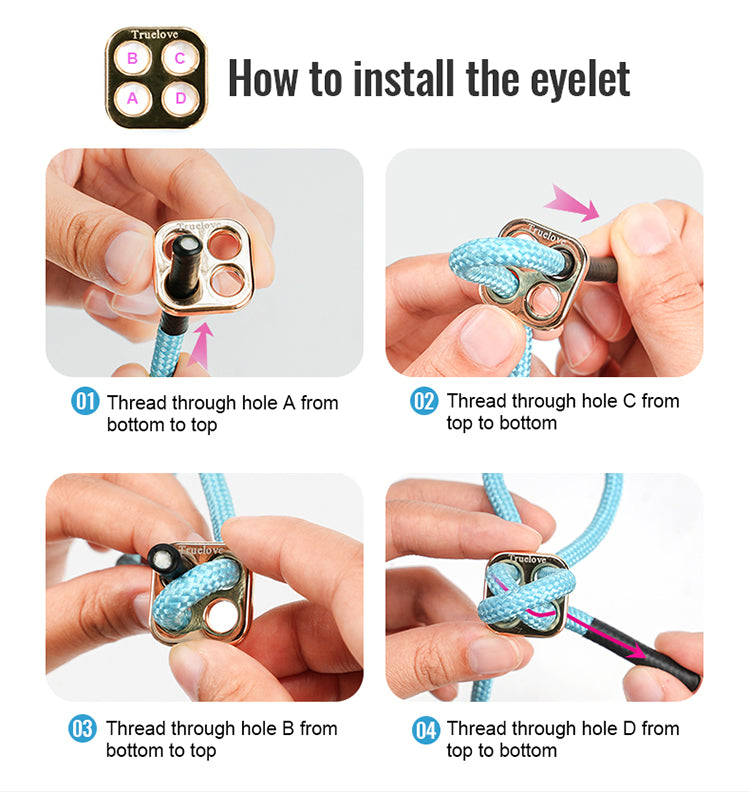 Truelove
B C
A D
How to install the eyelet

Truelove

Truelove

01 Thread through hole A from bottom to top

02 Thread through hole C from top to bottom

Truelove

Truelove

03 Thread through hole B from bottom to top

04 Thread through hole D from top to bottom