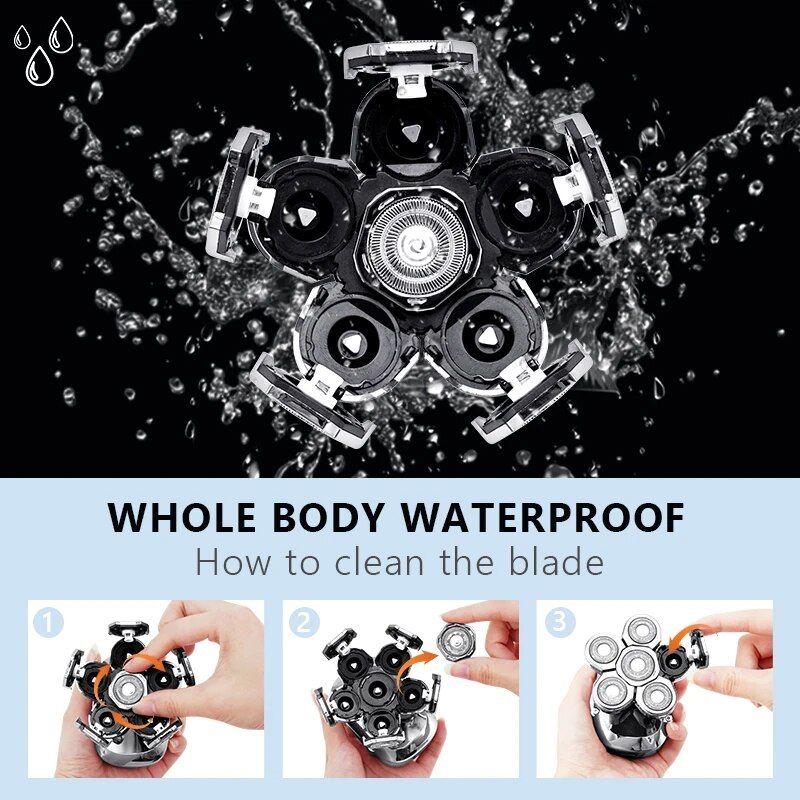 WHOLE BODY WATERPROOF
How to clean the blade

1

2

3