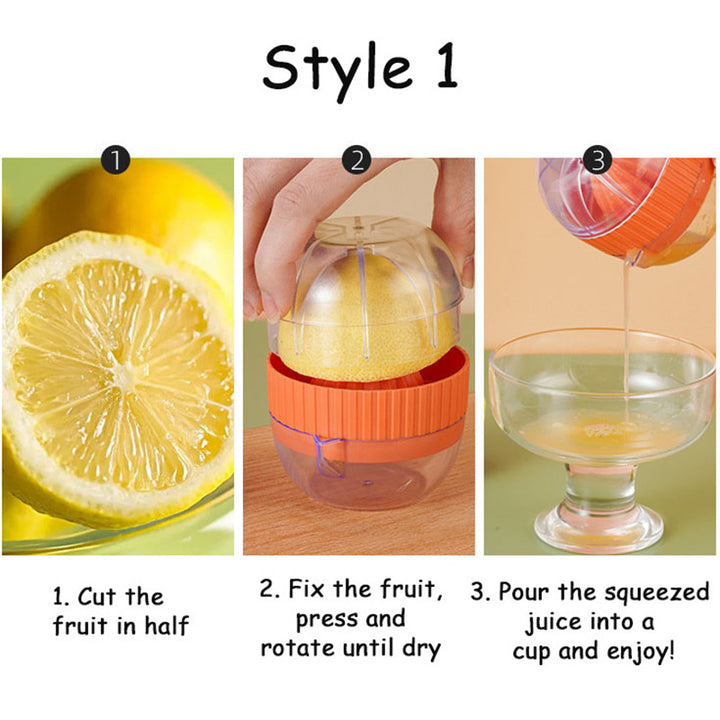 Style 1

1

2

3

1. Cut the fruit in half

2. Fix the fruit, press and rotate until dry

3. Pour the squeezed juice into a cup and enjoy!