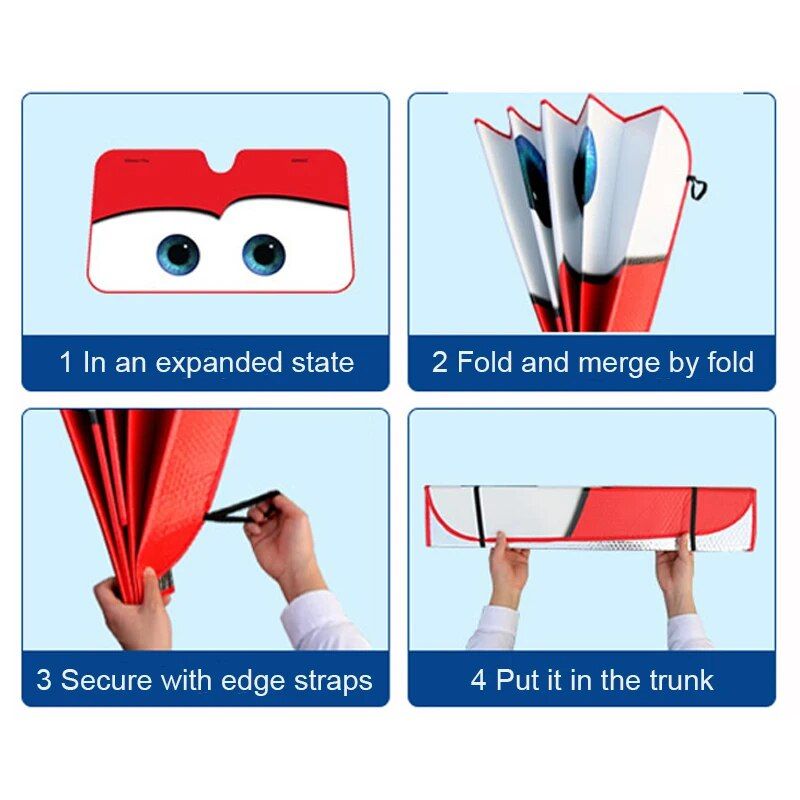 1 In an expanded state

2 Fold and merge by fold

3 Secure with edge straps

4 Put it in the trunk