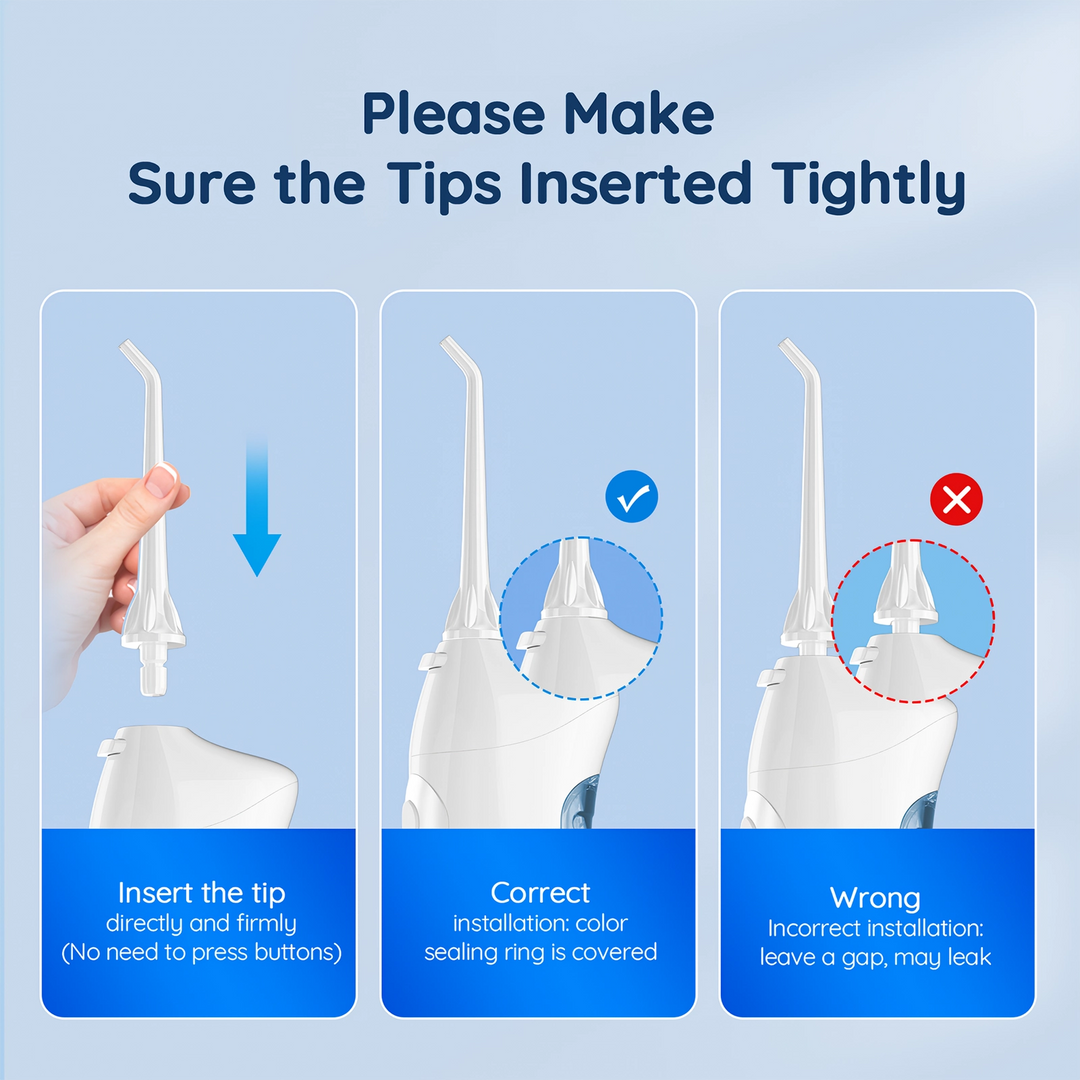 Please Make
Sure the Tips Inserted Tightly

Insert the tip
directly and firmly
(No need to press buttons)

Correct
installation: color
sealing ring is covered

Wrong
Incorrect installation:
leave a gap, may leak