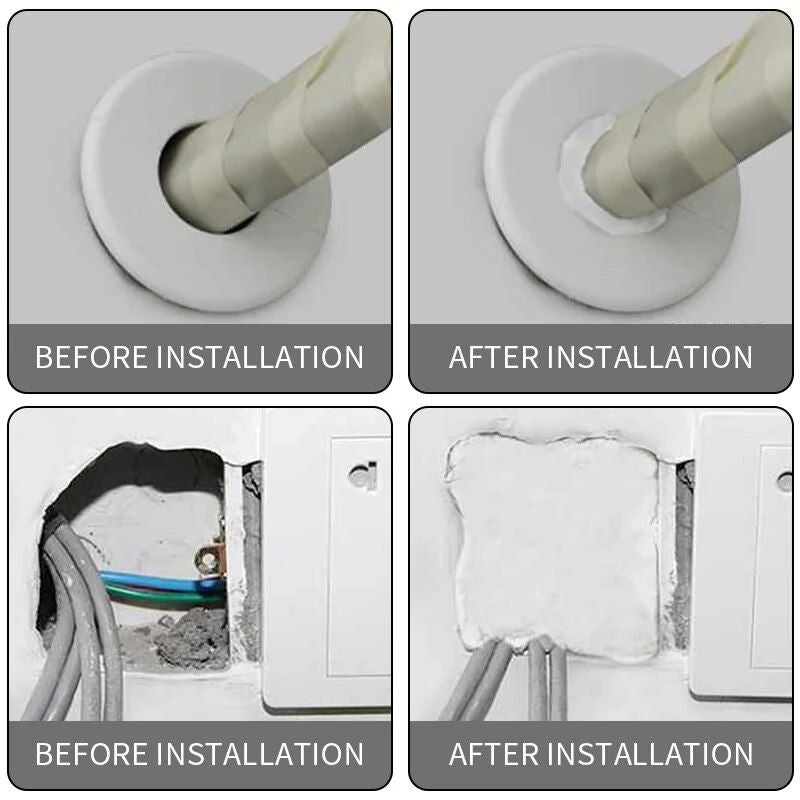 BEFORE INSTALLATION

AFTER INSTALLATION

BEFORE INSTALLATION

AFTER INSTALLATION