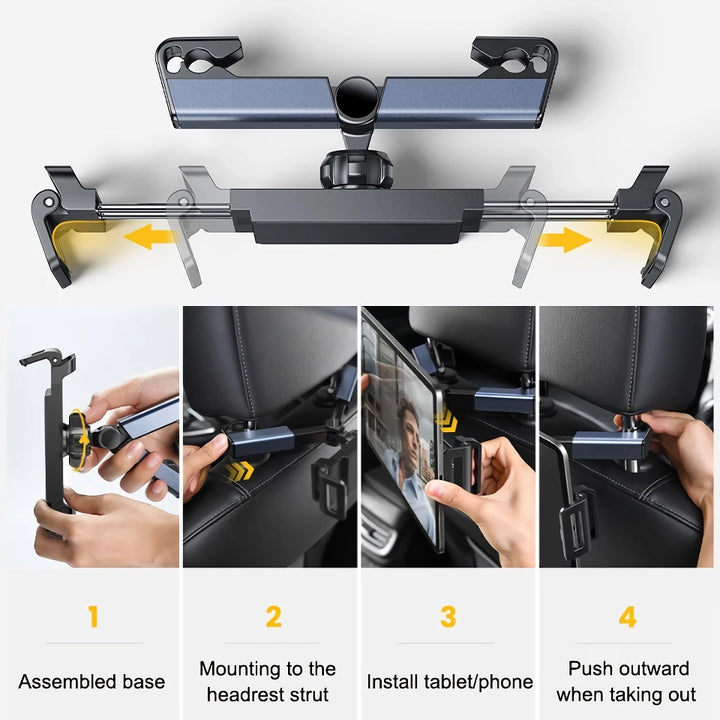 1

Assembled base

2

Mounting to the headrest strut

3

Install tablet/phone

4

Push outward when taking out