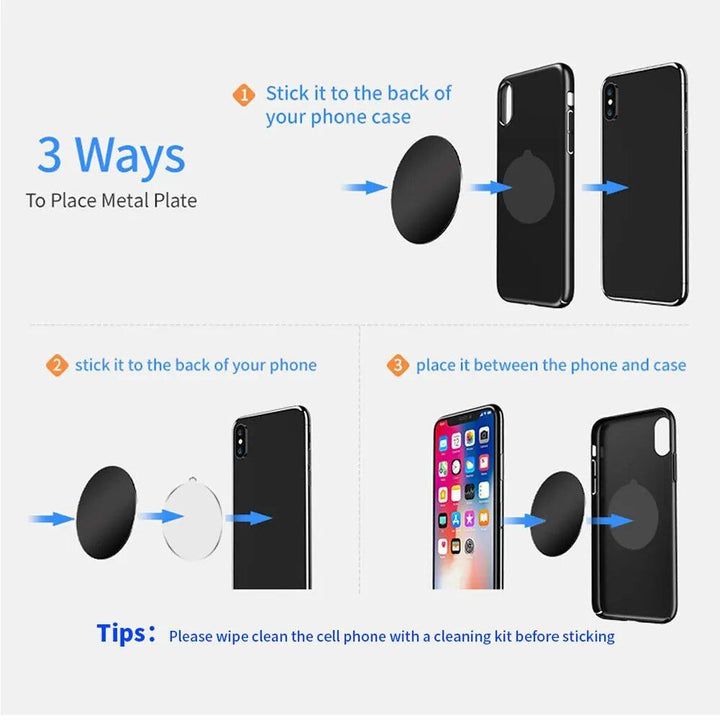 3 Ways
To Place Metal Plate

1 Stick it to the back of your phone case

2 stick it to the back of your phone

3 place it between the phone and case

Tips: Please wipe clean the cell phone with a cleaning kit before sticking