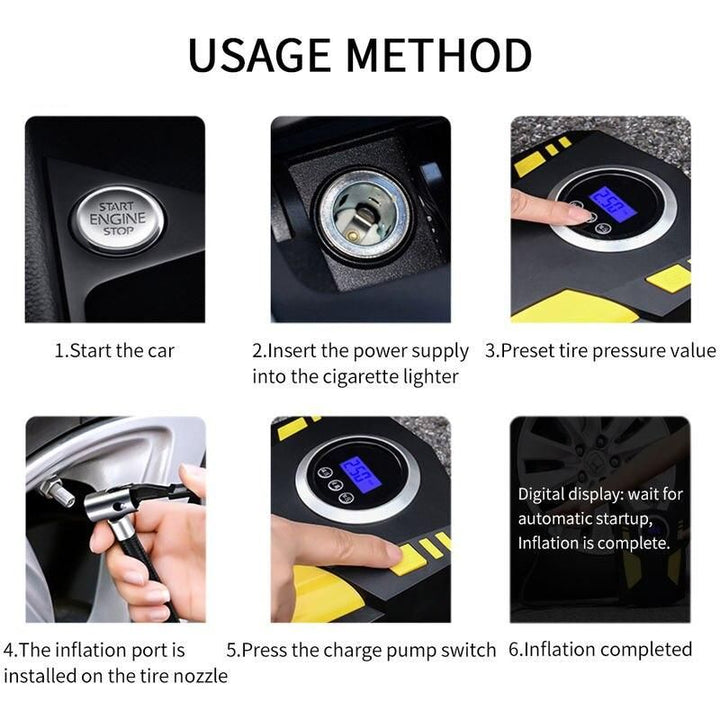 USAGE METHOD

START ENGINE STOP

1.Start the car

2.Insert the power supply into the cigarette lighter

25.0

3.Preset tire pressure value

4.The inflation port is installed on the tire nozzle

25.0

5.Press the charge pump switch

Digital display: wait for automatic startup, Inflation is complete.

6.Inflation completed