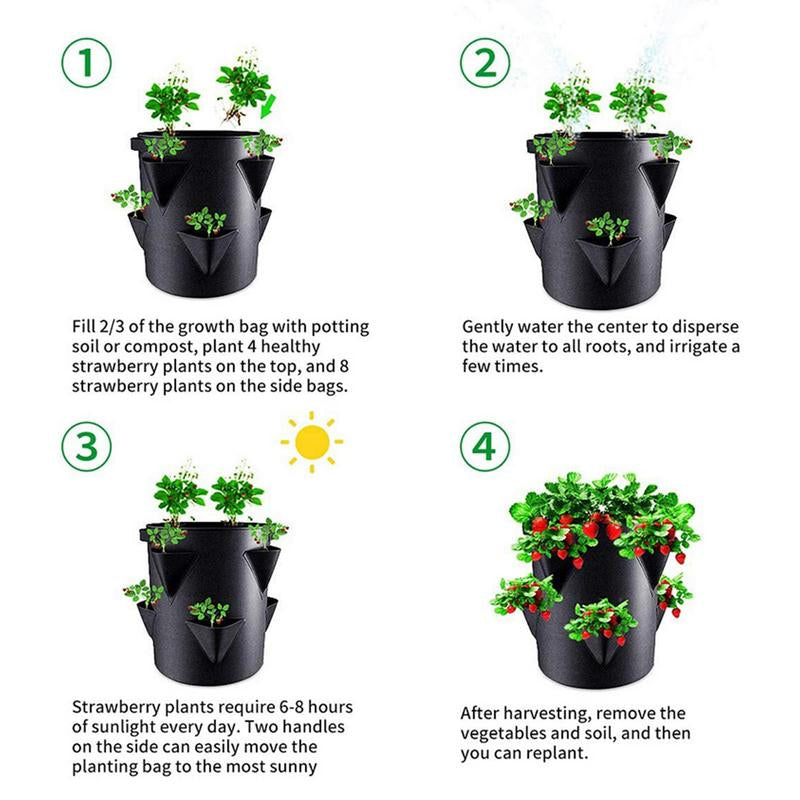 1

Fill 2/3 of the growth bag with potting soil or compost, plant 4 healthy strawberry plants on the top, and 8 strawberry plants on the side bags.

2

Gently water the center to disperse the water to all roots, and irrigate a few times.

3

Strawberry plants require 6-8 hours of sunlight every day. Two handles on the side can easily move the planting bag to the most sunny

4

After harvesting, remove the vegetables and soil, and then you can replant.