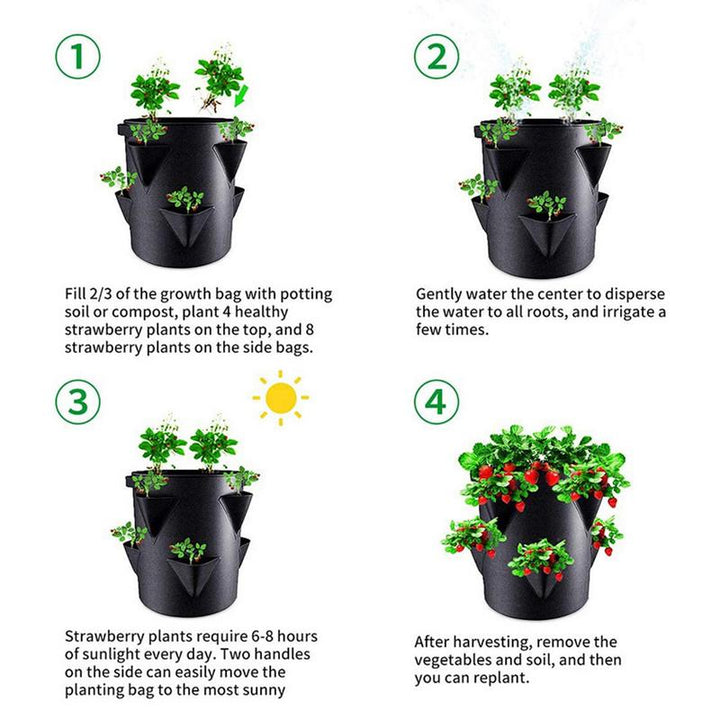 1

Fill 2/3 of the growth bag with potting soil or compost, plant 4 healthy strawberry plants on the top, and 8 strawberry plants on the side bags.

2

Gently water the center to disperse the water to all roots, and irrigate a few times.

3

Strawberry plants require 6-8 hours of sunlight every day. Two handles on the side can easily move the planting bag to the most sunny

4

After harvesting, remove the vegetables and soil, and then you can replant.