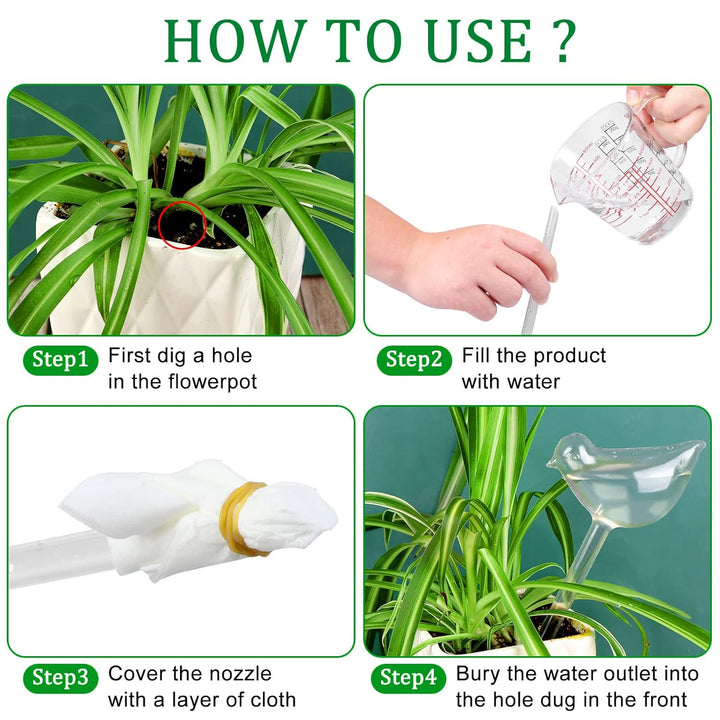 HOW TO USE ?

Step1 First dig a hole in the flowerpot

Step2 Fill the product with water

Step3 Cover the nozzle with a layer of cloth

Step4 Bury the water outlet into the hole dug in the front