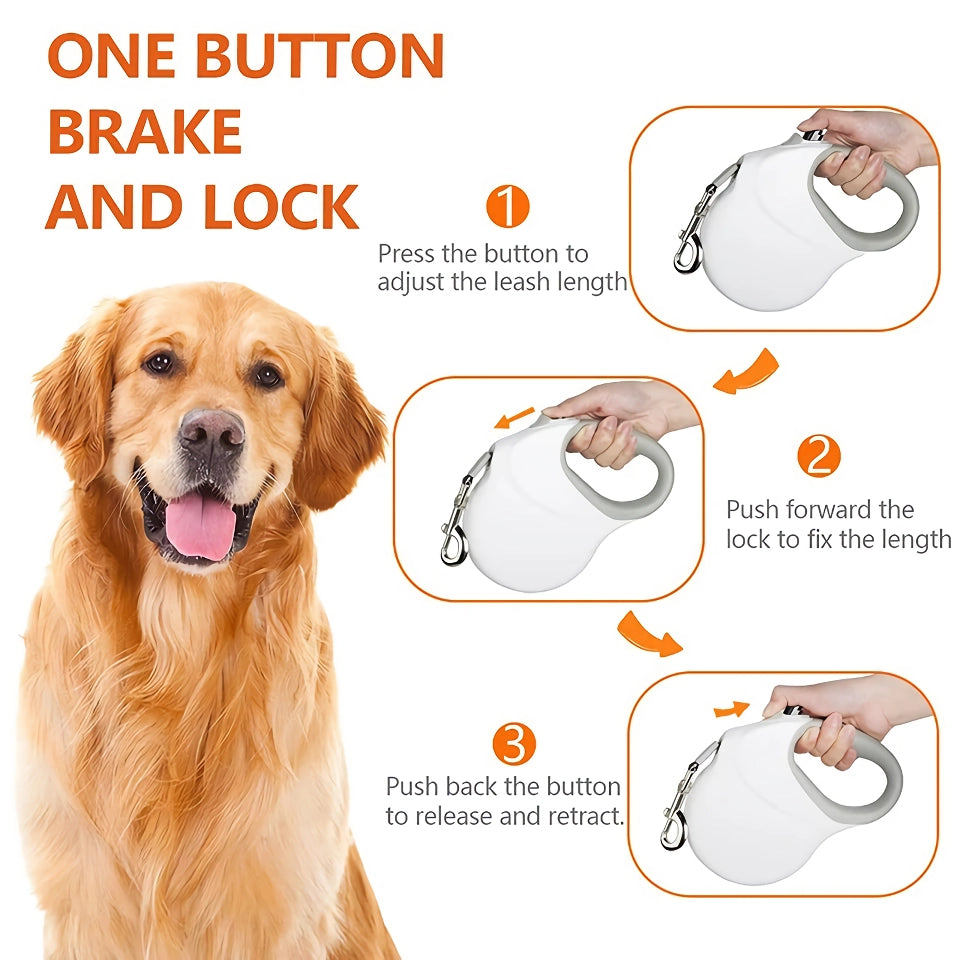 ONE BUTTON BRAKE AND LOCK

1

Press the button to adjust the leash length

2

Push forward the lock to fix the length

3

Push back the button to release and retract.