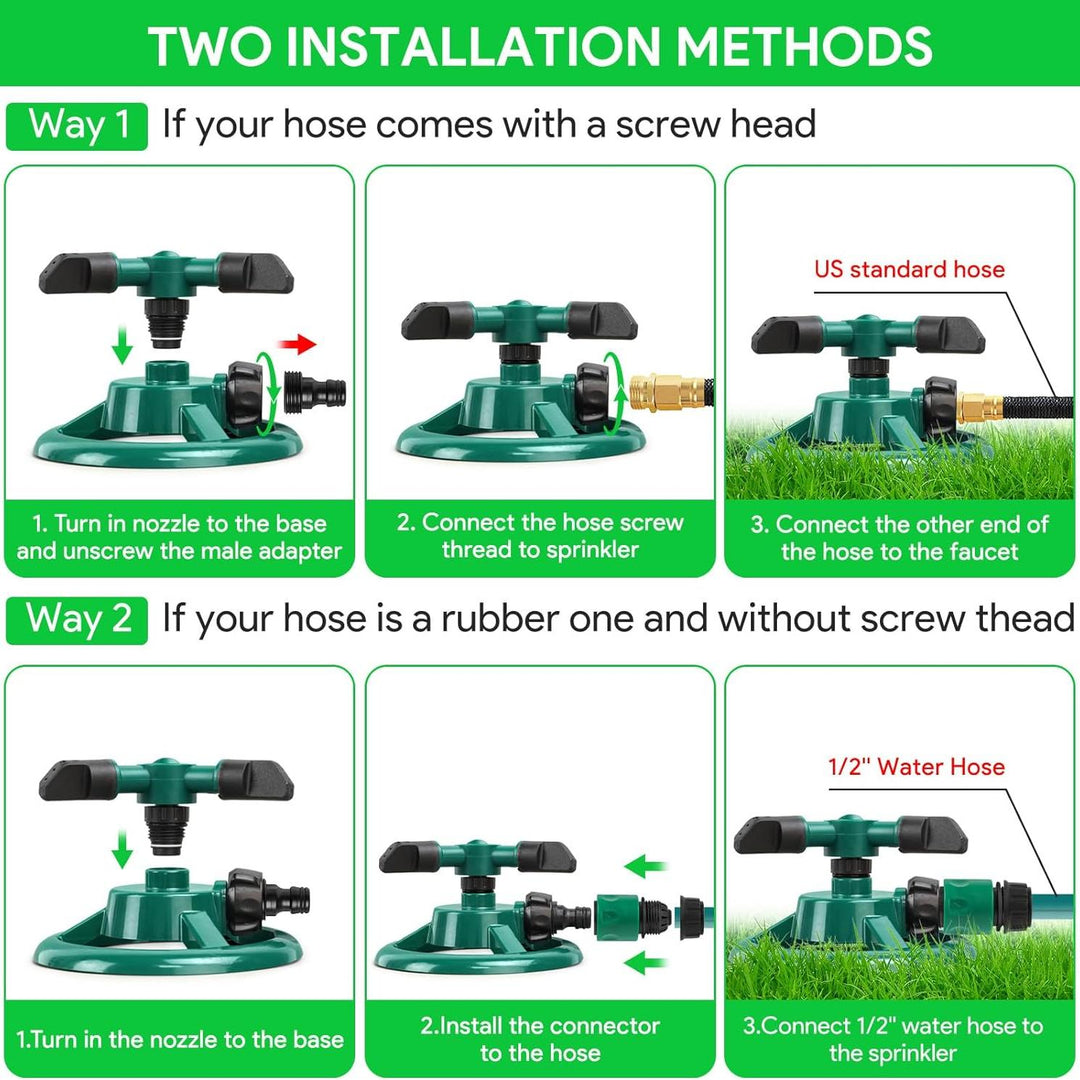 TWO INSTALLATION METHODS

Way 1 If your hose comes with a screw head

1. Turn in nozzle to the base and unscrew the male adapter

2. Connect the hose screw thread to sprinkler

US standard hose

3. Connect the other end of the hose to the faucet

Way 2 If your hose is a rubber one and without screw thead

1.Turn in the nozzle to the base

2.Install the connector to the hose

1/2" Water Hose

3.Connect 1/2" water hose to the sprinkler