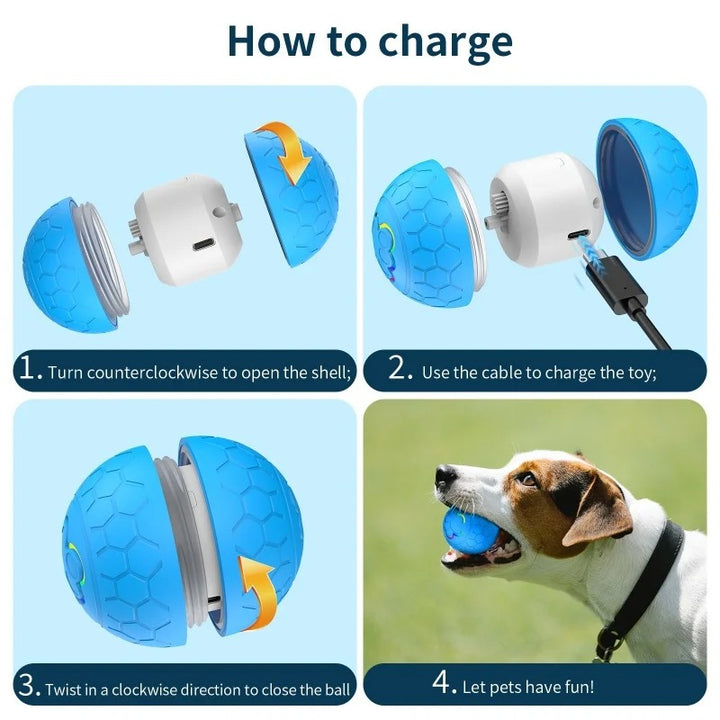 How to charge

1. Turn counterclockwise to open the shell;

2. Use the cable to charge the toy;

3. Twist in a clockwise direction to close the ball

4. Let pets have fun!