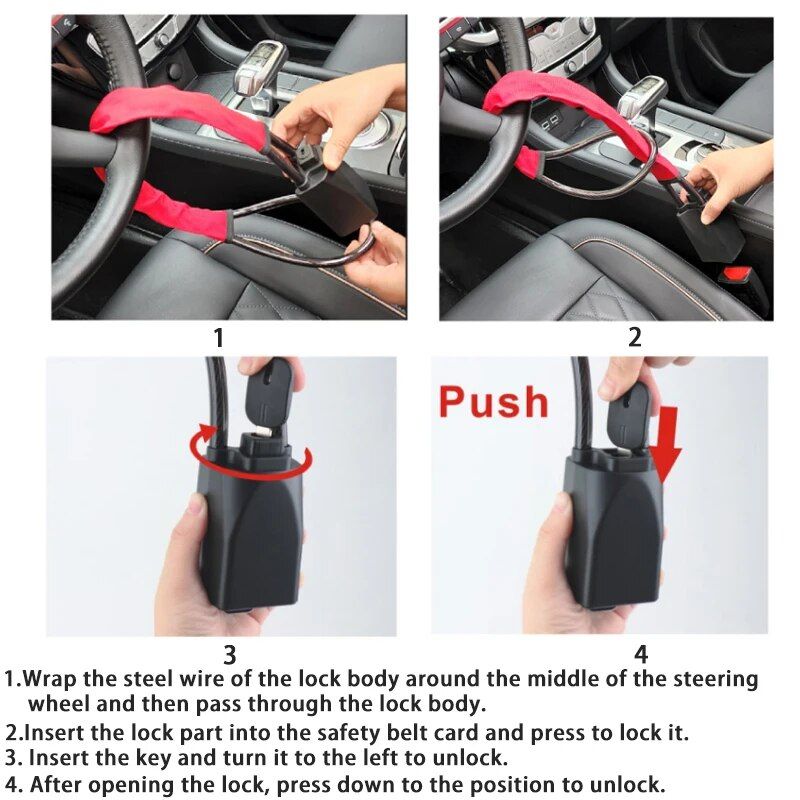 1

2

Push

3

4

1.Wrap the steel wire of the lock body around the middle of the steering wheel and then pass through the lock body.

2.Insert the lock part into the safety belt card and press to lock it.

3. Insert the key and turn it to the left to unlock.

4. After opening the lock, press down to the position to unlock.