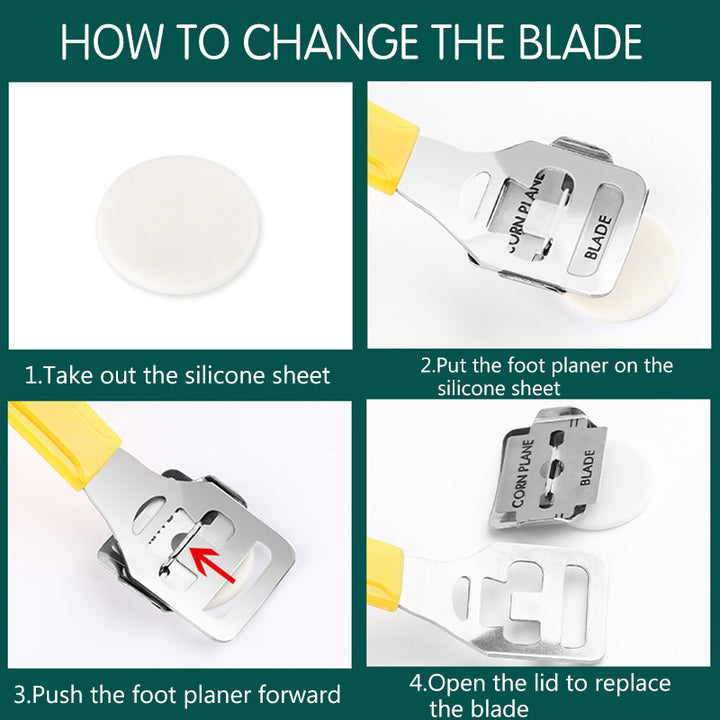 HOW TO CHANGE THE BLADE

CORN PLANE
BLADE

1.Take out the silicone sheet

2.Put the foot planer on the silicone sheet

CORN PLANE
BLADE

3.Push the foot planer forward

4.Open the lid to replace the blade