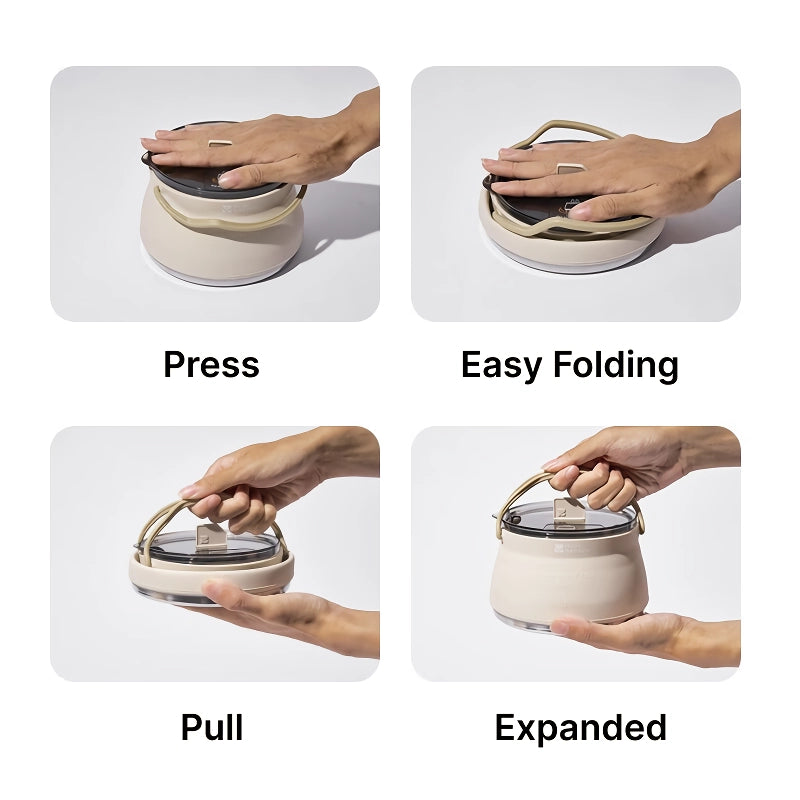 Press

Easy Folding

Pull

Expanded