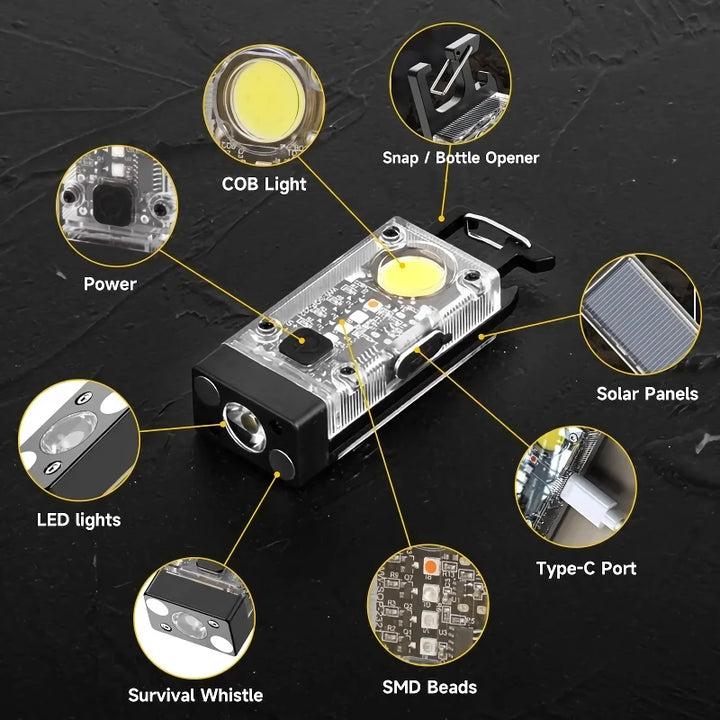 COB Light

Snap / Bottle Opener

Power

Solar Panels

LED lights

Type-C Port

Survival Whistle

SMD Beads