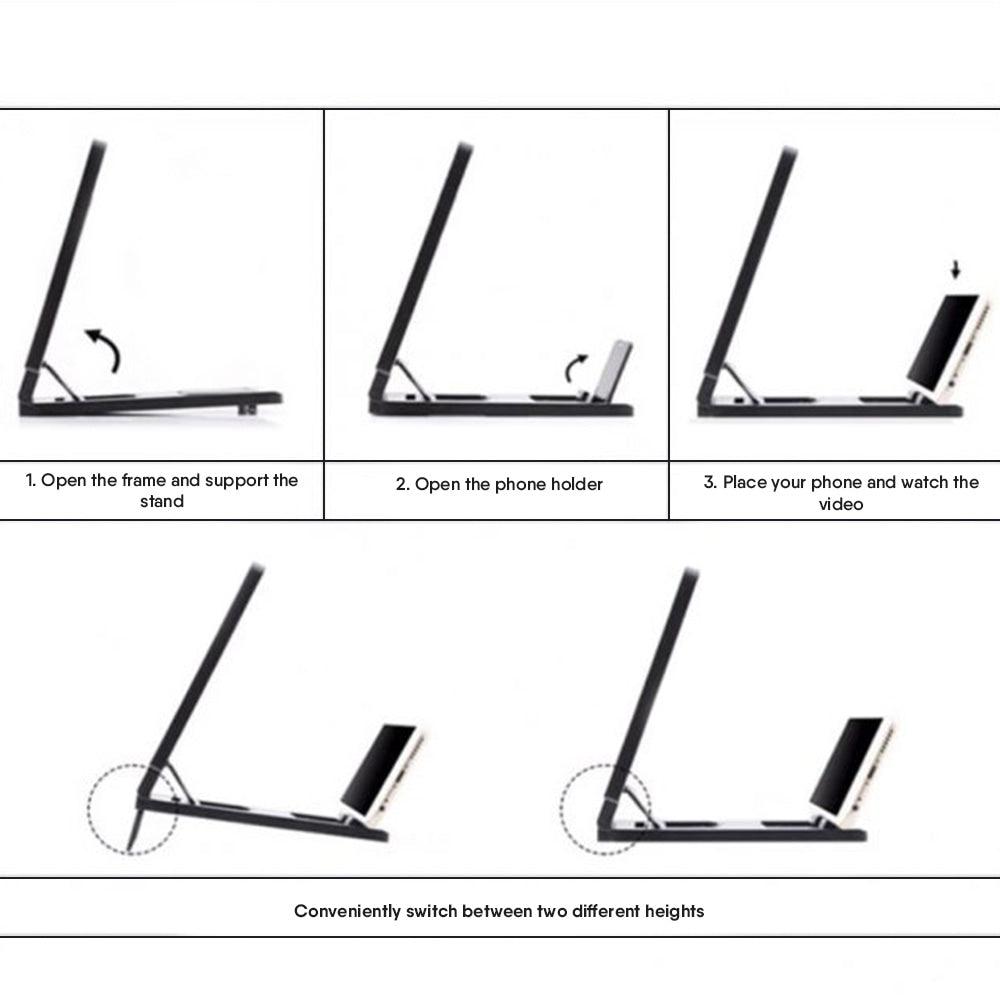 1. Open the frame and support the stand

2. Open the phone holder

3. Place your phone and watch the video

Conveniently switch between two different heights