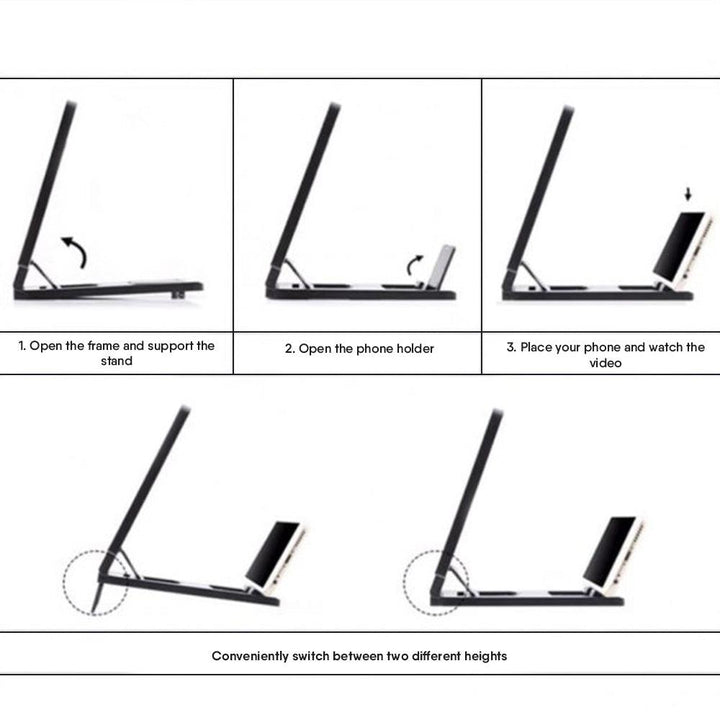 1. Open the frame and support the stand

2. Open the phone holder

3. Place your phone and watch the video

Conveniently switch between two different heights