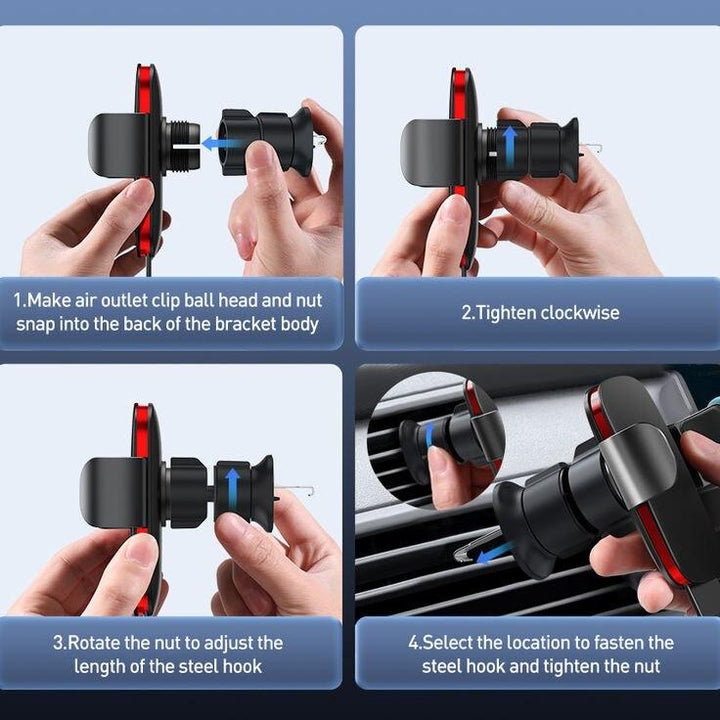 1.Make air outlet clip ball head and nut snap into the back of the bracket body

2.Tighten clockwise

3.Rotate the nut to adjust the length of the steel hook

4.Select the location to fasten the steel hook and tighten the nut