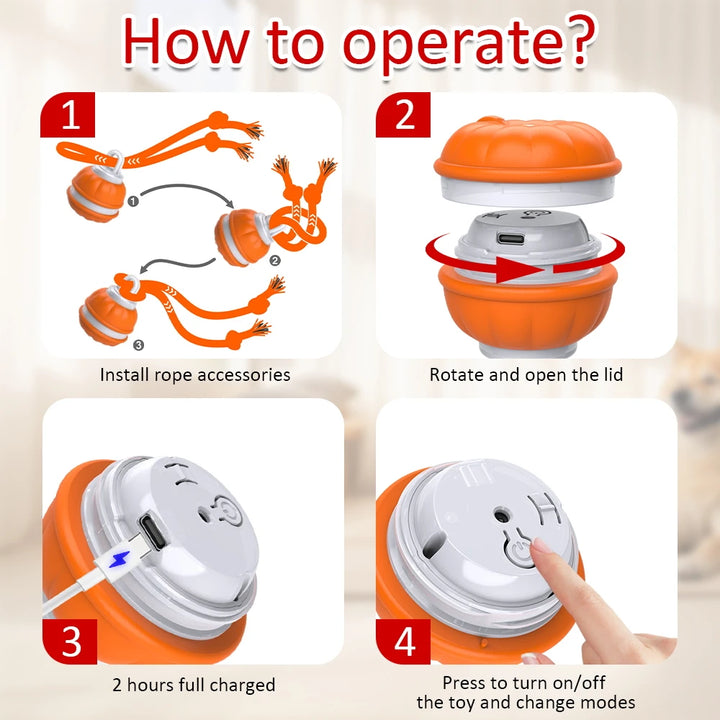 How to operate?

1

❶

❷

❸

Install rope accessories

2

Rotate and open the lid

3

2 hours full charged

4

Press to turn on/off the toy and change modes