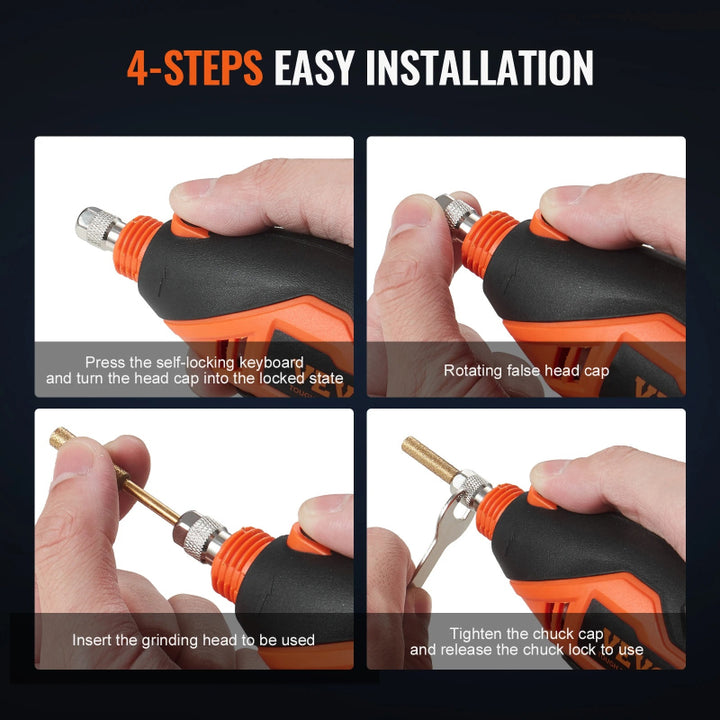 4-STEPS EASY INSTALLATION

Press the self-locking keyboard and turn the head cap into the locked state

Rotating false head cap

Insert the grinding head to be used

Tighten the chuck cap and release the chuck lock to use