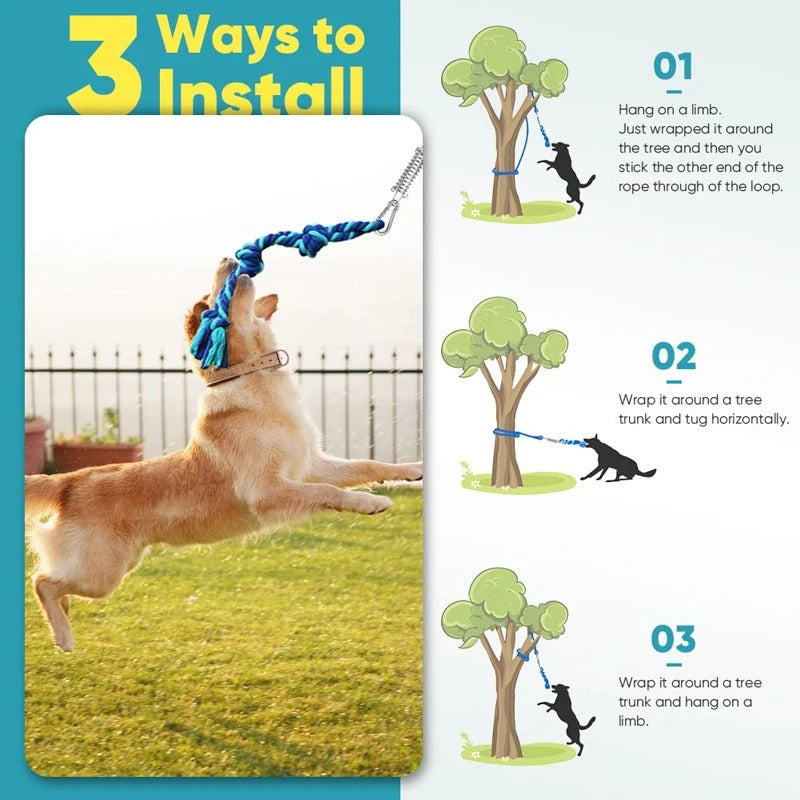 3 Ways to Install

01

Hang on a limb. Just wrapped it around the tree and then you stick the other end of the rope through of the loop.

02

Wrap it around a tree trunk and tug horizontally.

03

Wrap it around a tree trunk and hang on a limb.