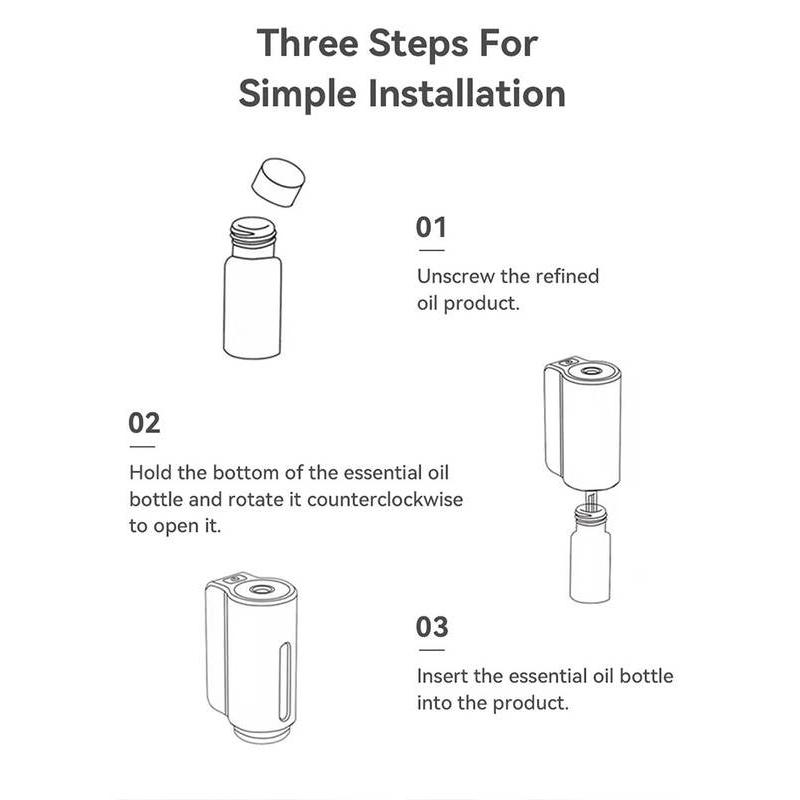 Three Steps For Simple Installation

01

Unscrew the refined oil product.

02

Hold the bottom of the essential oil bottle and rotate it counterclockwise to open it.

03

Insert the essential oil bottle into the product.