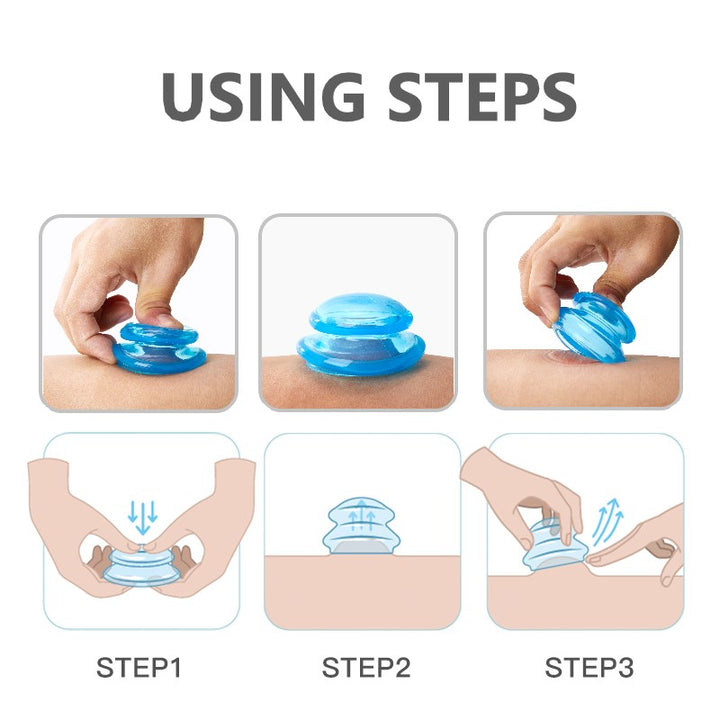 USING STEPS

STEP1

STEP2

STEP3