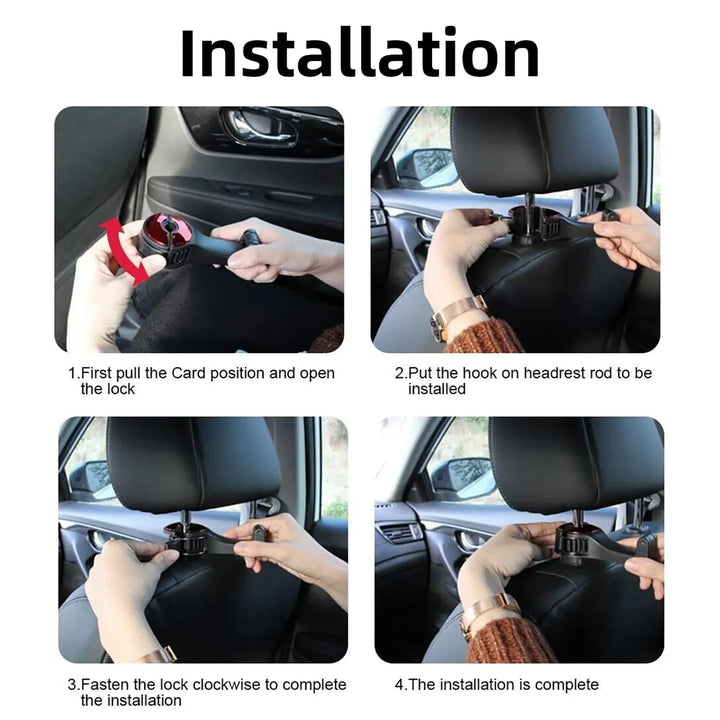 Installation

1.First pull the Card position and open the lock

2.Put the hook on headrest rod to be installed

3.Fasten the lock clockwise to complete the installation

4.The installation is complete