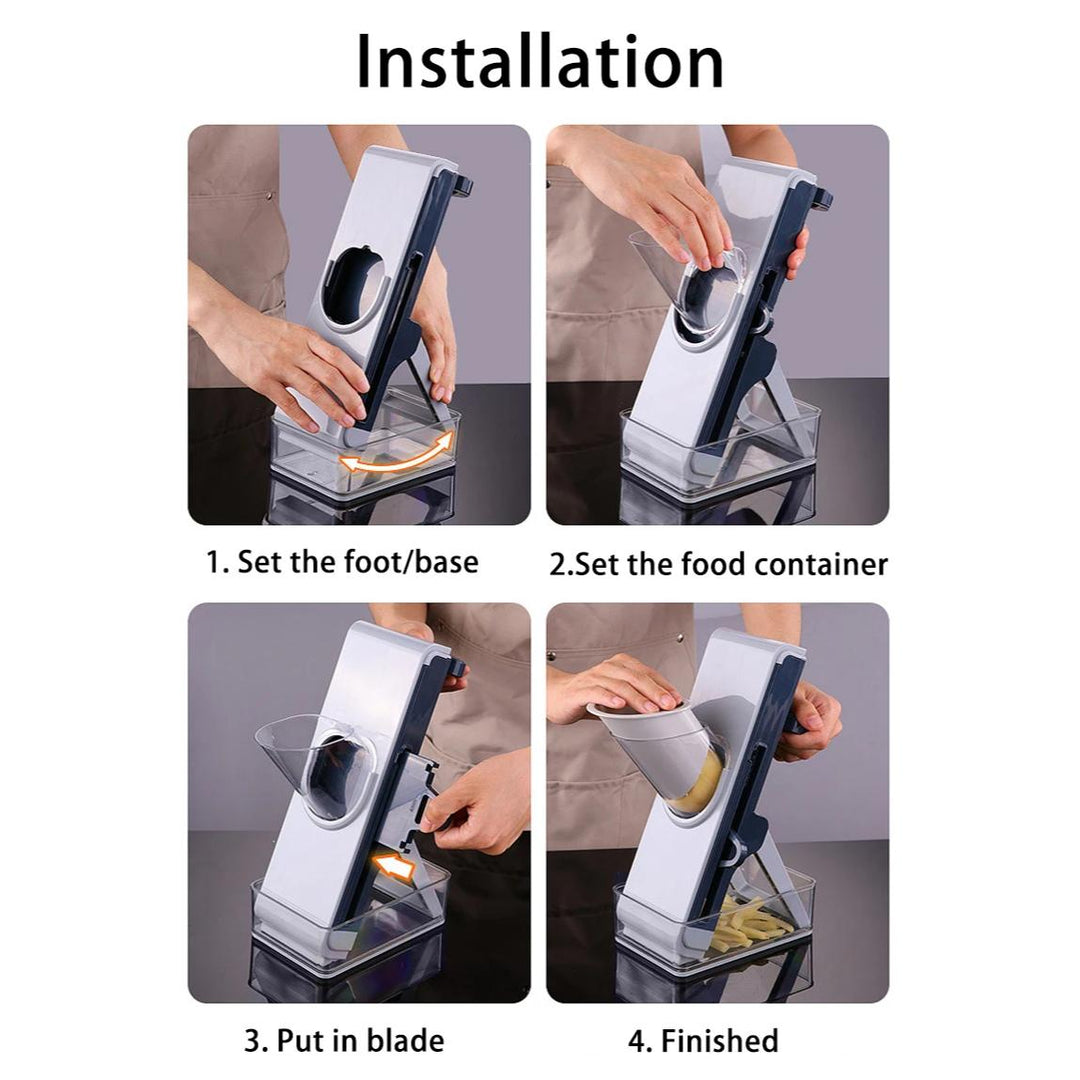 Installation

1. Set the foot/base

2.Set the food container

3. Put in blade

4. Finished