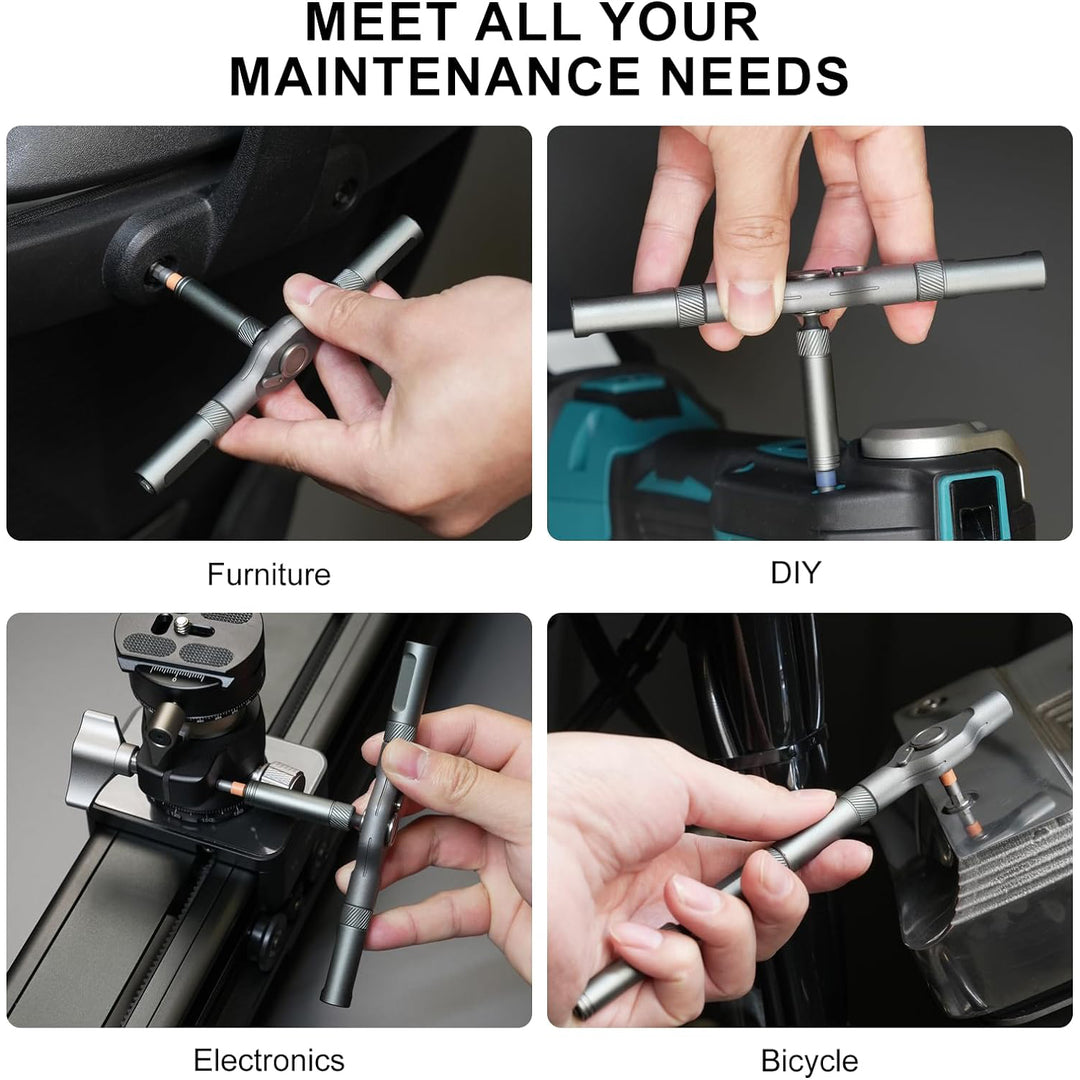 MEET ALL YOUR MAINTENANCE NEEDS

Furniture

DIY

Electronics

Bicycle