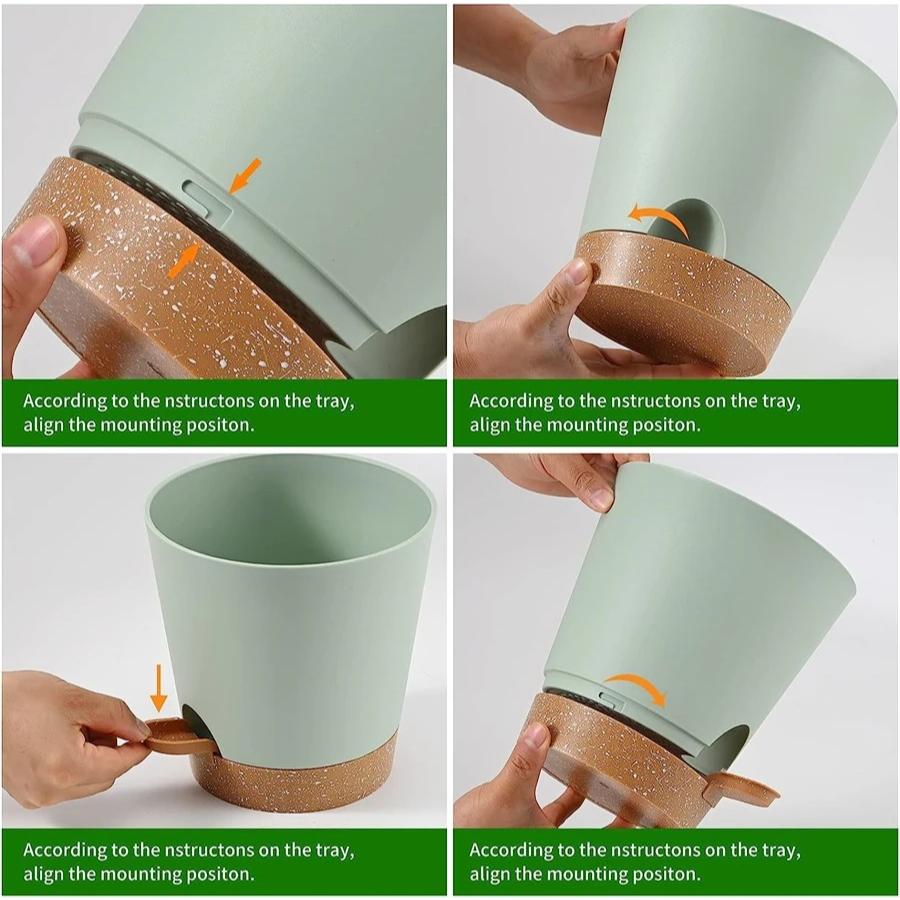 According to the nstructons on the tray, align the mounting positon.

According to the nstructons on the tray, align the mounting positon.

According to the nstructons on the tray, align the mounting positon.

According to the nstructons on the tray, align the mounting positon.