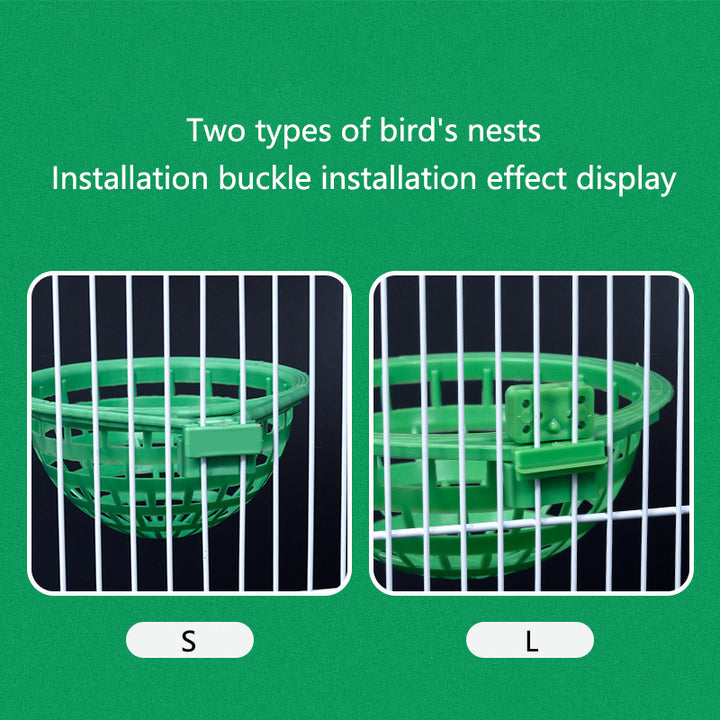 Two types of bird's nests
Installation buckle installation effect display

S

L