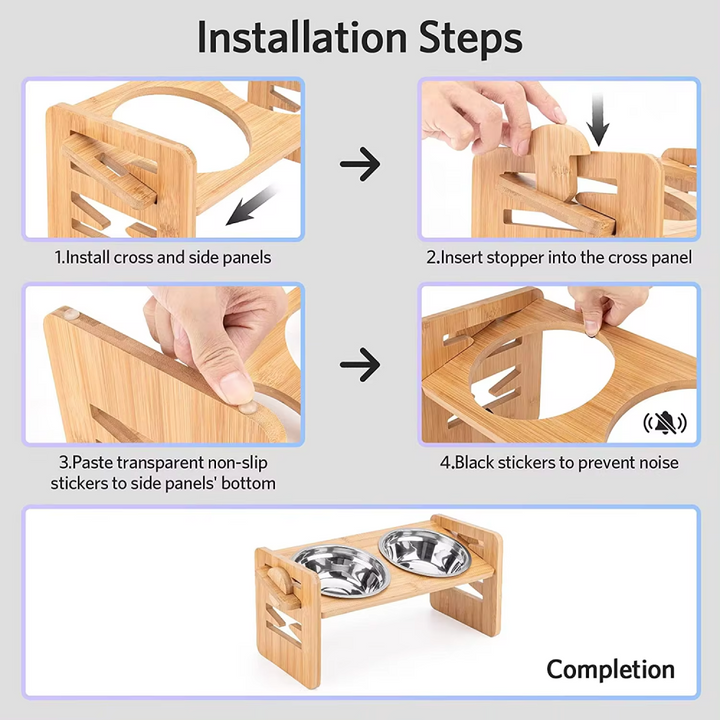 Installation Steps

1.Install cross and side panels

2.Insert stopper into the cross panel

3.Paste transparent non-slip stickers to side panels' bottom

4.Black stickers to prevent noise

Completion