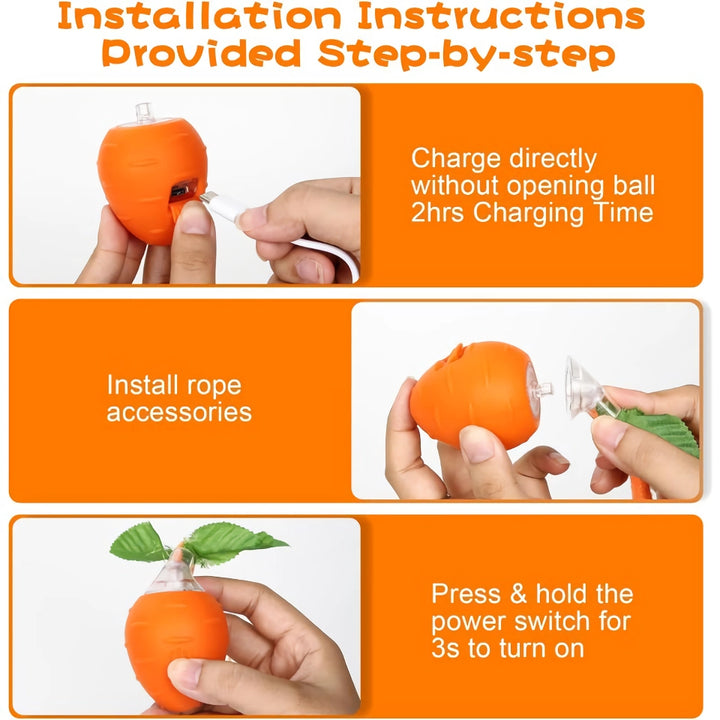 Installation Instructions
Provided Step-by-step

Charge directly without opening ball
2hrs Charging Time

Install rope accessories

Press & hold the power switch for 3s to turn on