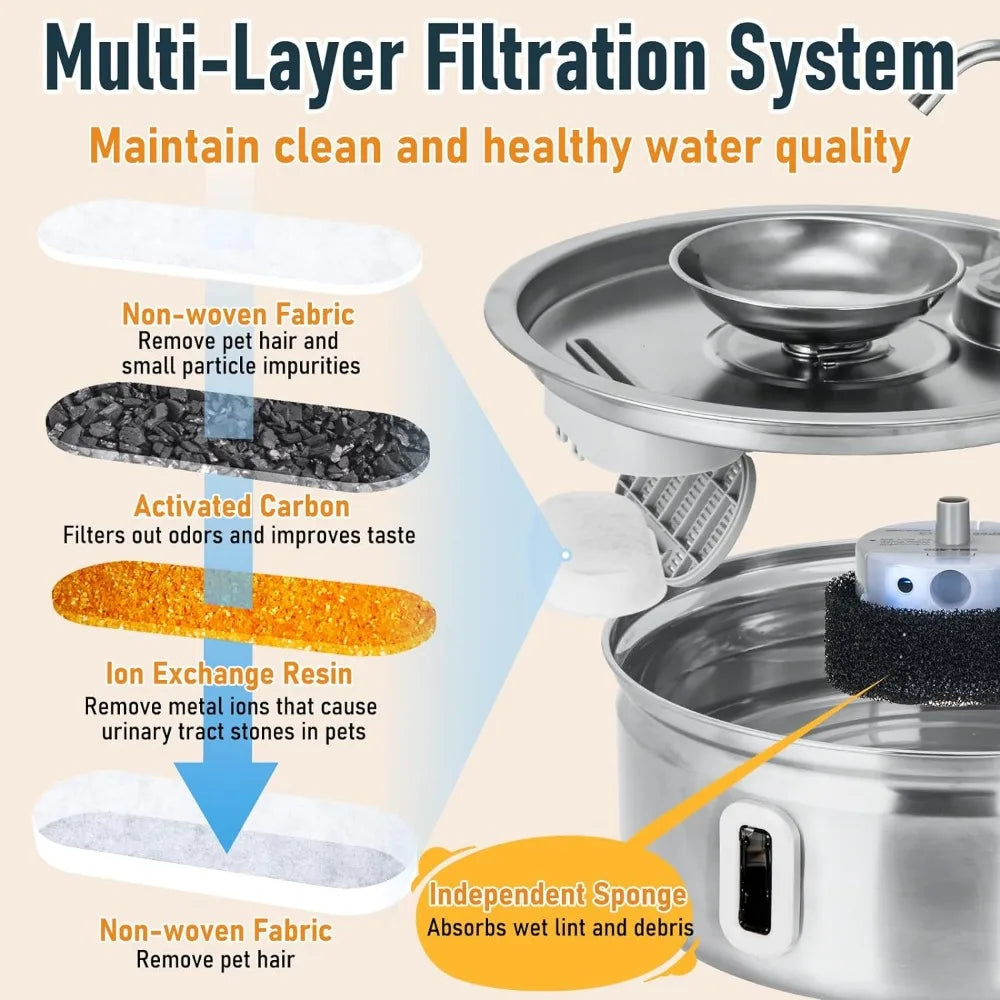 Multi-Layer Filtration System

Maintain clean and healthy water quality

Non-woven Fabric
Remove pet hair and small particle impurities

Activated Carbon
Filters out odors and improves taste

Ion Exchange Resin
Remove metal ions that cause urinary tract stones in pets

Non-woven Fabric
Remove pet hair

Independent Sponge
Absorbs wet lint and debris