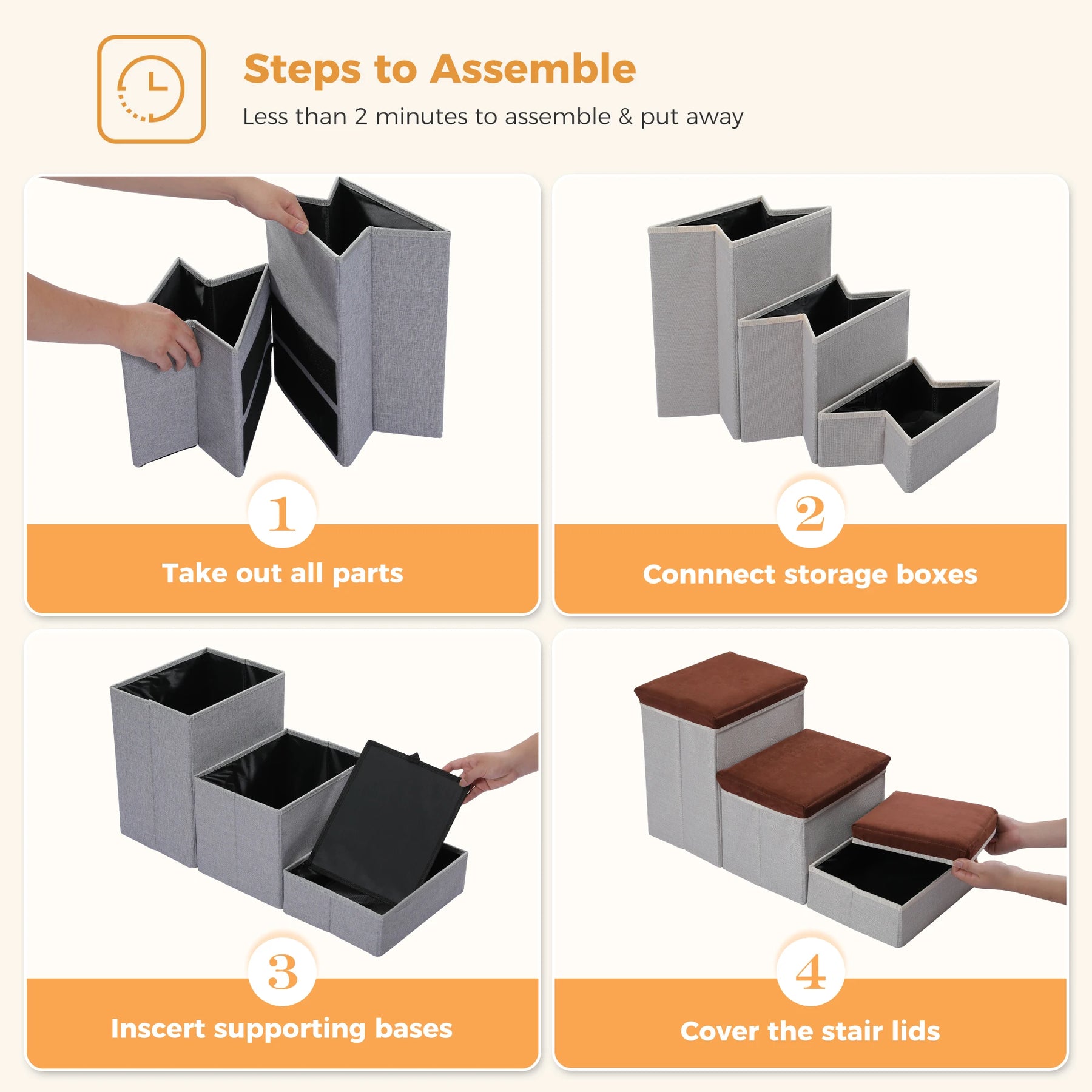 Steps to Assemble

Less than 2 minutes to assemble & put away

1

Take out all parts

2

Connnect storage boxes

3

Inscert supporting bases

4

Cover the stair lids