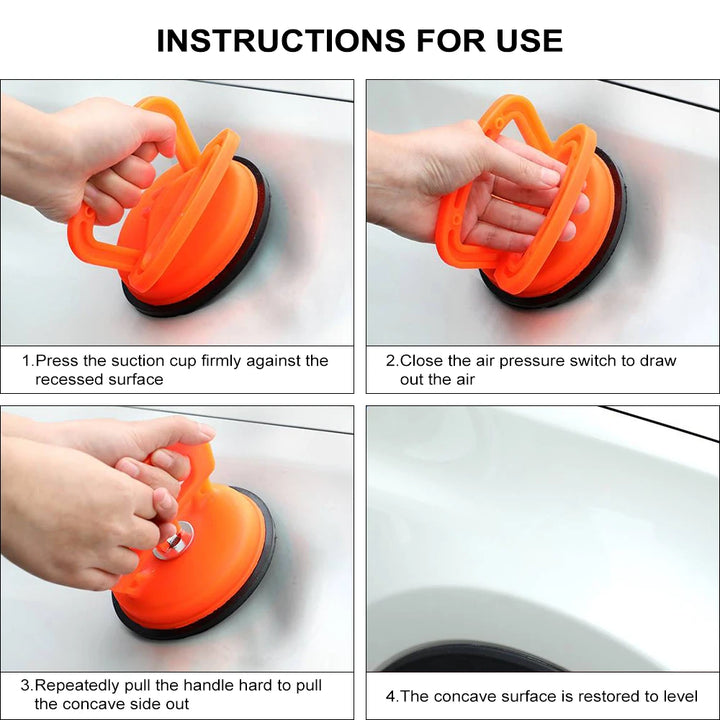 INSTRUCTIONS FOR USE

1.Press the suction cup firmly against the recessed surface

2.Close the air pressure switch to draw out the air

3.Repeatedly pull the handle hard to pull the concave side out

4.The concave surface is restored to level