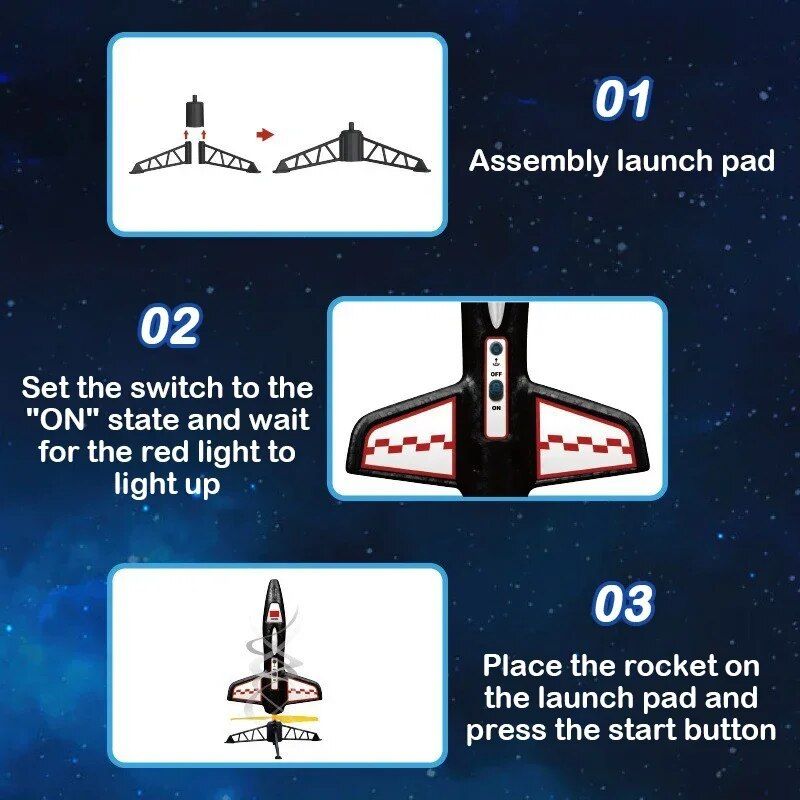 01
Assembly launch pad

02
Set the switch to the "ON" state and wait for the red light to light up

OFF
ON

03
Place the rocket on the launch pad and press the start button